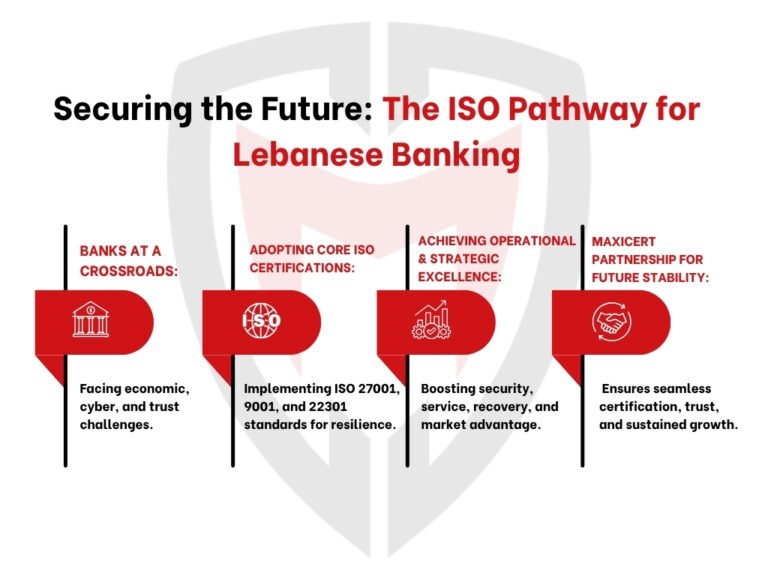 Securing the Future: The ISO Pathway for Lebanese Banking

BANKS AT A CROSSROADS:

Facing economic, cyber, and trust challenges.

ADOPTING CORE ISO CERTIFICATIONS:

ISO

Implementing ISO 27001, 9001, and 22301 standards for resilience.

ACHIEVING OPERATIONAL & STRATEGIC EXCELLENCE:

Boosting security, service, recovery, and market advantage.

MAXICERT PARTNERSHIP FOR FUTURE STABILITY:

Ensures seamless certification, trust, and sustained growth.